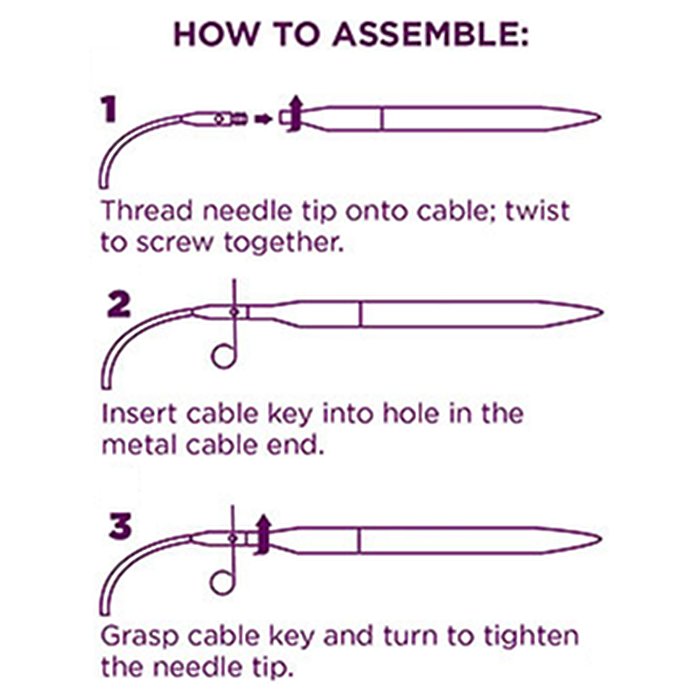 HOW TO ASSEMBLE:

1

Thread needle tip onto cable; twist to screw together.

2

Insert cable key into hole in the metal cable end.

3

Grasp cable key and turn to tighten the needle tip.