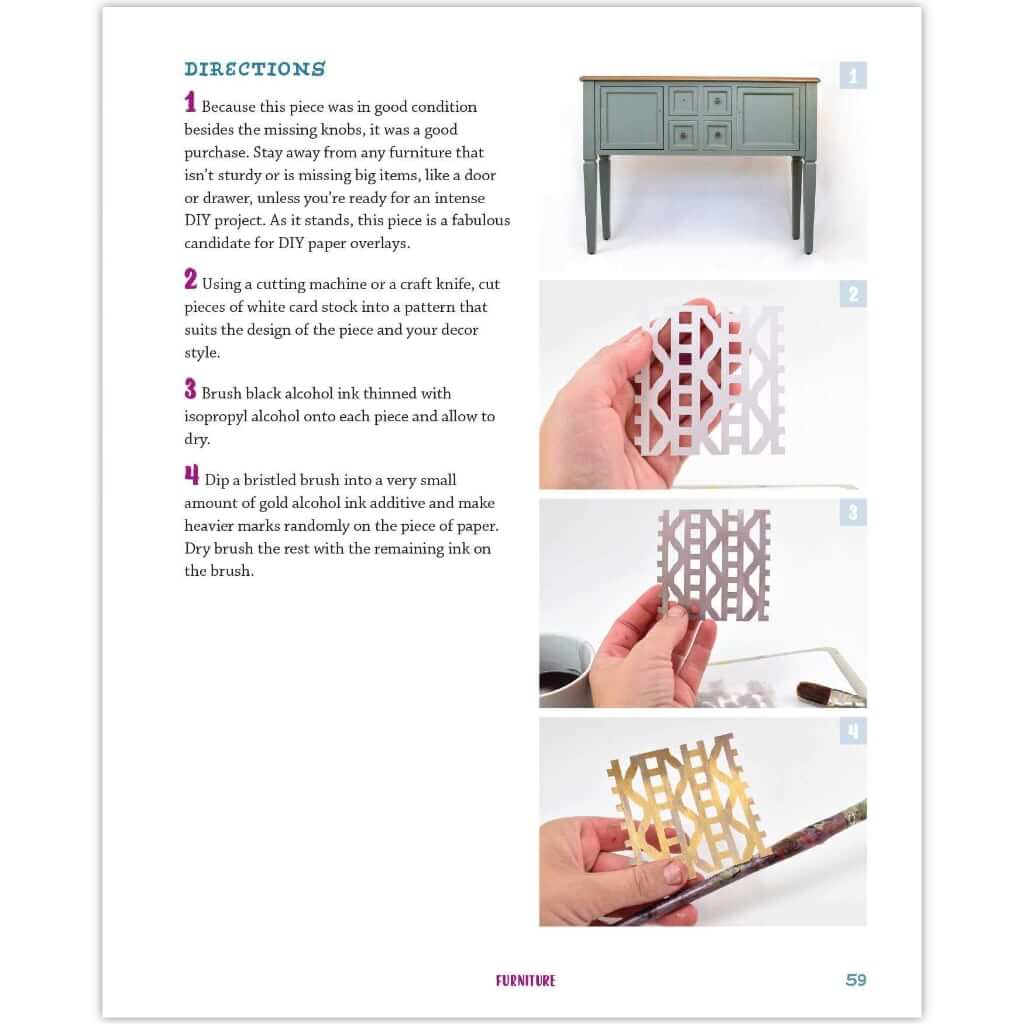 DIRECTIONS

1 Because this piece was in good condition besides the missing knobs, it was a good purchase. Stay away from any furniture that isn't sturdy or is missing big items, like a door or drawer, unless you're ready for an intense DIY project. As it stands, this piece is a fabulous candidate for DIY paper overlays.

2 Using a cutting machine or a craft knife, cut pieces of white card stock into a pattern that suits the design of the piece and your decor style.

3 Brush black alcohol ink thinned with isopropyl alcohol onto each piece and allow to dry.

4 Dip a bristled brush into a very small amount of gold alcohol ink additive and make heavier marks randomly on the piece of paper. Dry brush the rest with the remaining ink on the brush.

1

2

3

4

FURNITURE

59