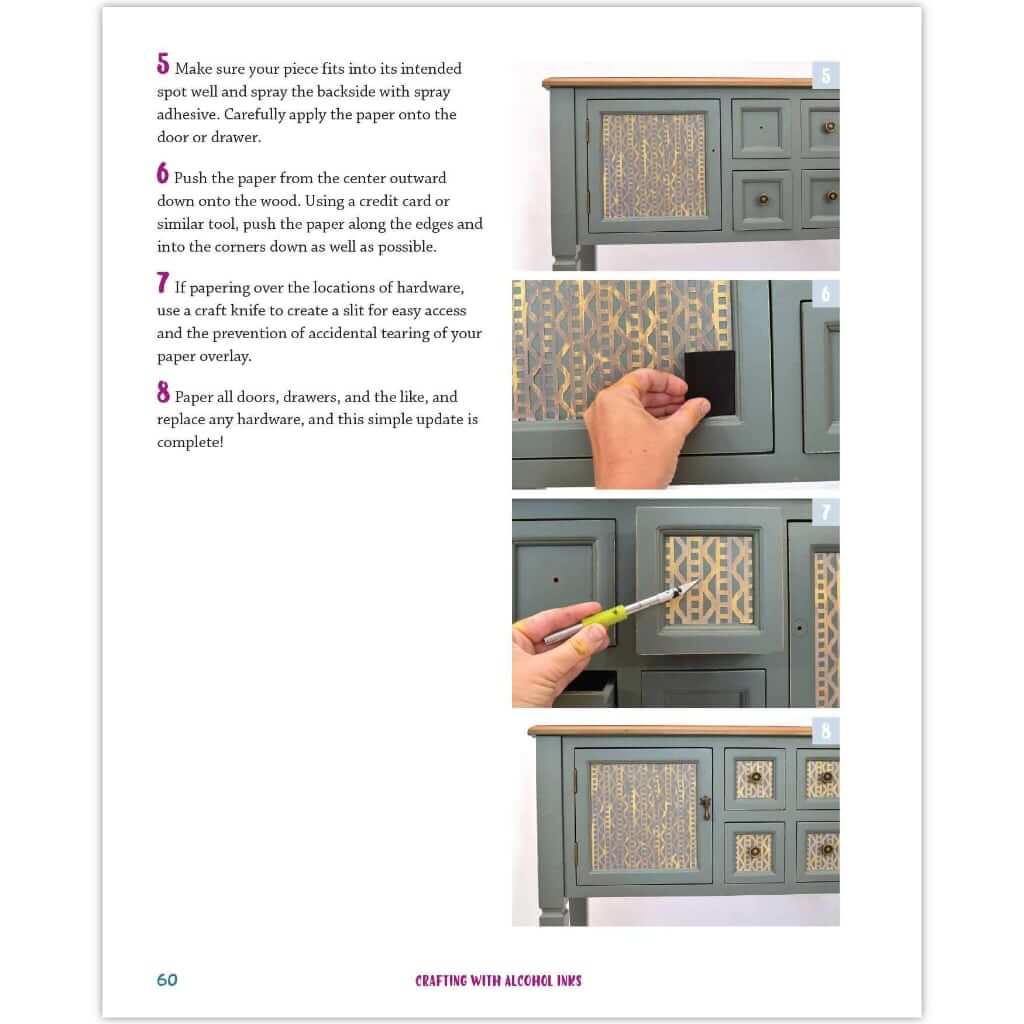 5 Make sure your piece fits into its intended spot well and spray the backside with spray adhesive. Carefully apply the paper onto the door or drawer.

6 Push the paper from the center outward down onto the wood. Using a credit card or similar tool, push the paper along the edges and into the corners down as well as possible.

7 If papering over the locations of hardware, use a craft knife to create a slit for easy access and the prevention of accidental tearing of your paper overlay.

8 Paper all doors, drawers, and the like, and replace any hardware, and this simple update is complete!

5

6

7

8

60

CRAFTING WITH ALCOHOL INKS