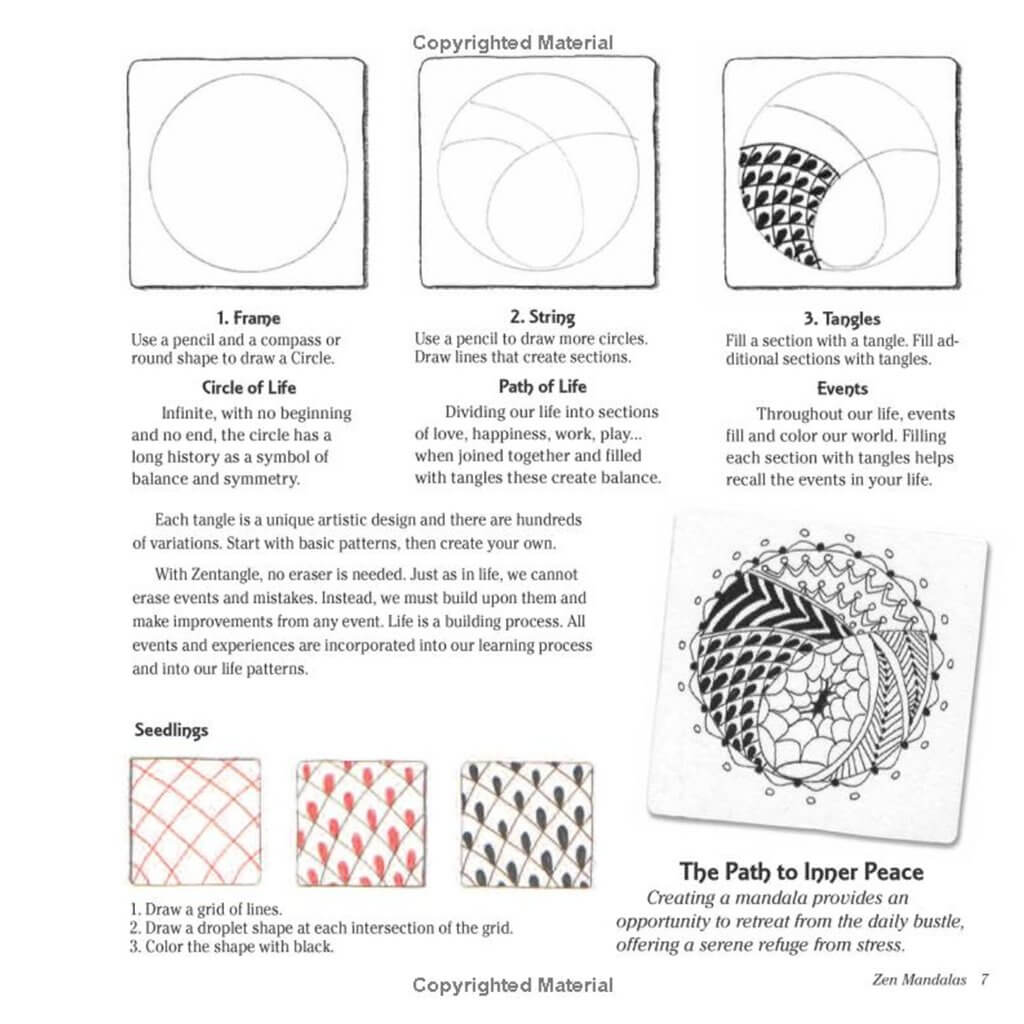 Copyrighted Material

1. Frame
Use a pencil and a compass or round shape to draw a Circle.

Circle of Life
Infinite, with no beginning and no end, the circle has a long history as a symbol of balance and symmetry.

2. String
Use a pencil to draw more circles. Draw lines that create sections.

Path of Life
Dividing our life into sections of love, happiness, work, play... when joined together and filled with tangles these create balance.

3. Tangles
Fill a section with a tangle. Fill additional sections with tangles.

Events
Throughout our life, events fill and color our world. Filling each section with tangles helps recall the events in your life.

Each tangle is a unique artistic design and there are hundreds of variations. Start with basic patterns, then create your own.

With Zentangle, no eraser is needed. Just as in life, we cannot erase events and mistakes. Instead, we must build upon them and make improvements from any event. Life is a building process. All events and experiences are incorporated into our learning process and into our life patterns.

Seedlings

1. Draw a grid of lines.
2. Draw a droplet shape at each intersection of the grid.
3. Color the shape with black.

The Path to Inner Peace
Creating a mandala provides an opportunity to retreat from the daily bustle, offering a serene refuge from stress.

Copyrighted Material

Zen Mandalas 7