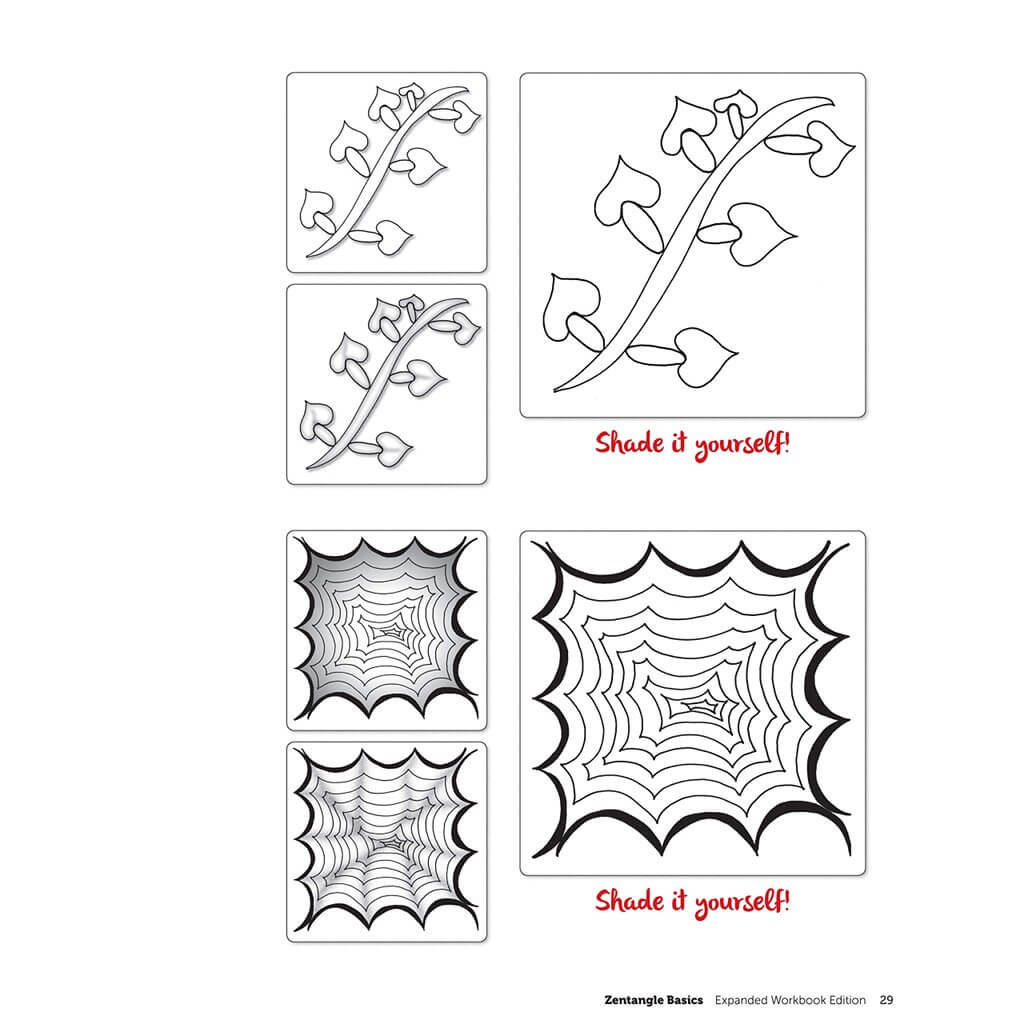 Shade it yourself!

Shade it yourself!

Zentangle Basics Expanded Workbook Edition 29